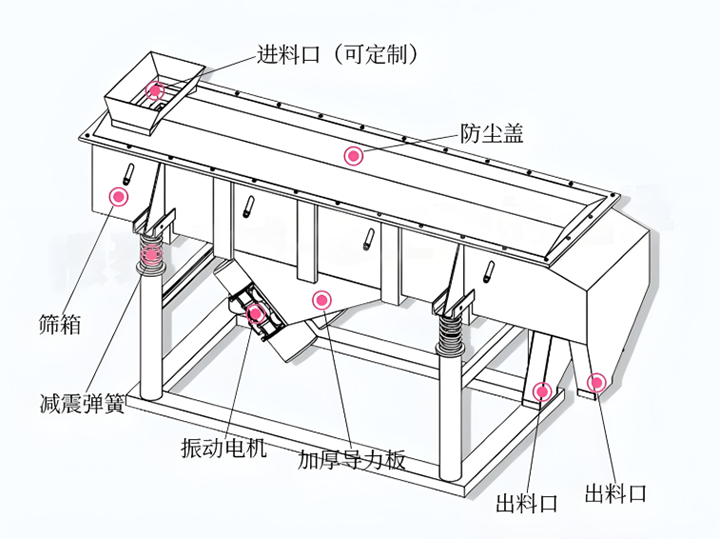 进料口（可定制）

防尘盖

筛箱

减震弹簧

振动电机

加厚导力板

出料口

出料口